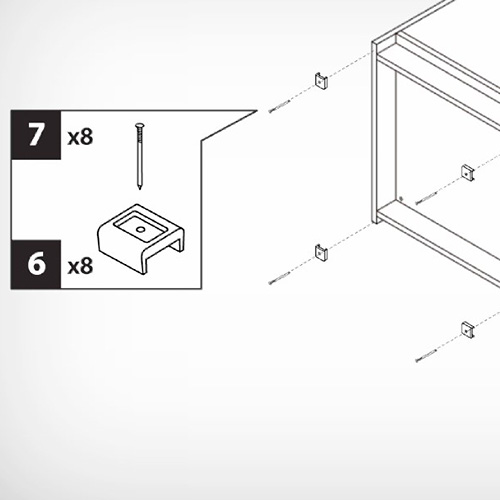 7 x8

6 x8